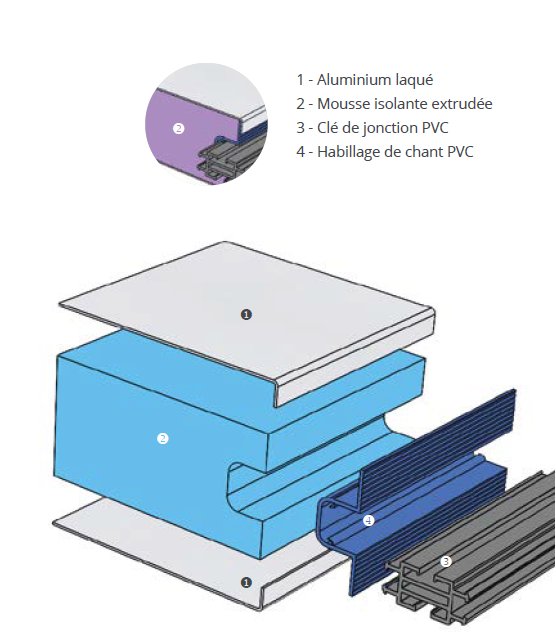 2

1 - Aluminium laqué
2 - Mousse isolante extrudée
3 - Clé de jonction PVC
4 - Habillage de chant PVC

1

2

4

3

1