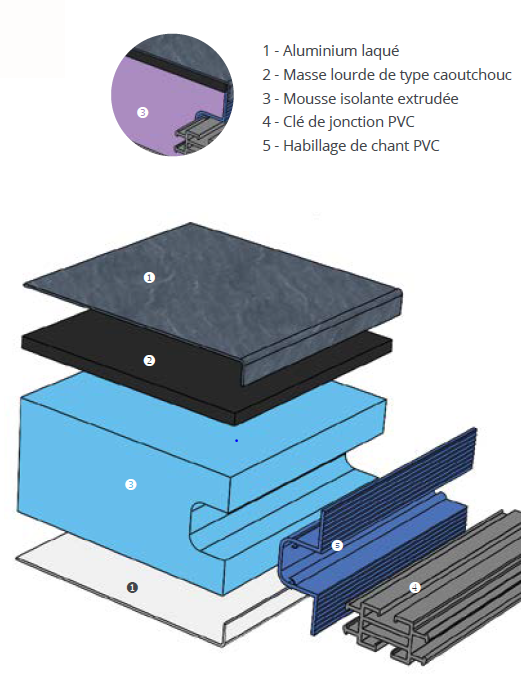 3

1 - Aluminium laqué
2 - Masse lourde de type caoutchouc
3 - Mousse isolante extrudée
4 - Clé de jonction PVC
5 - Habillage de chant PVC

1

2

3

5

1

4